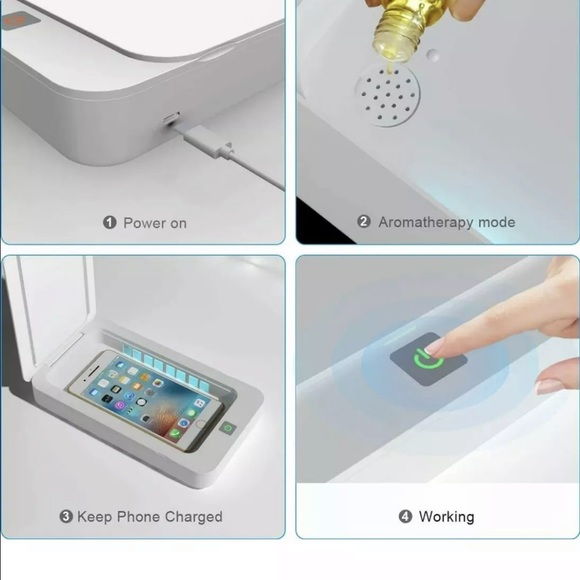 ❶ Power on

❷ Aromatherapy mode

❸ Keep Phone Charged

❹ Working